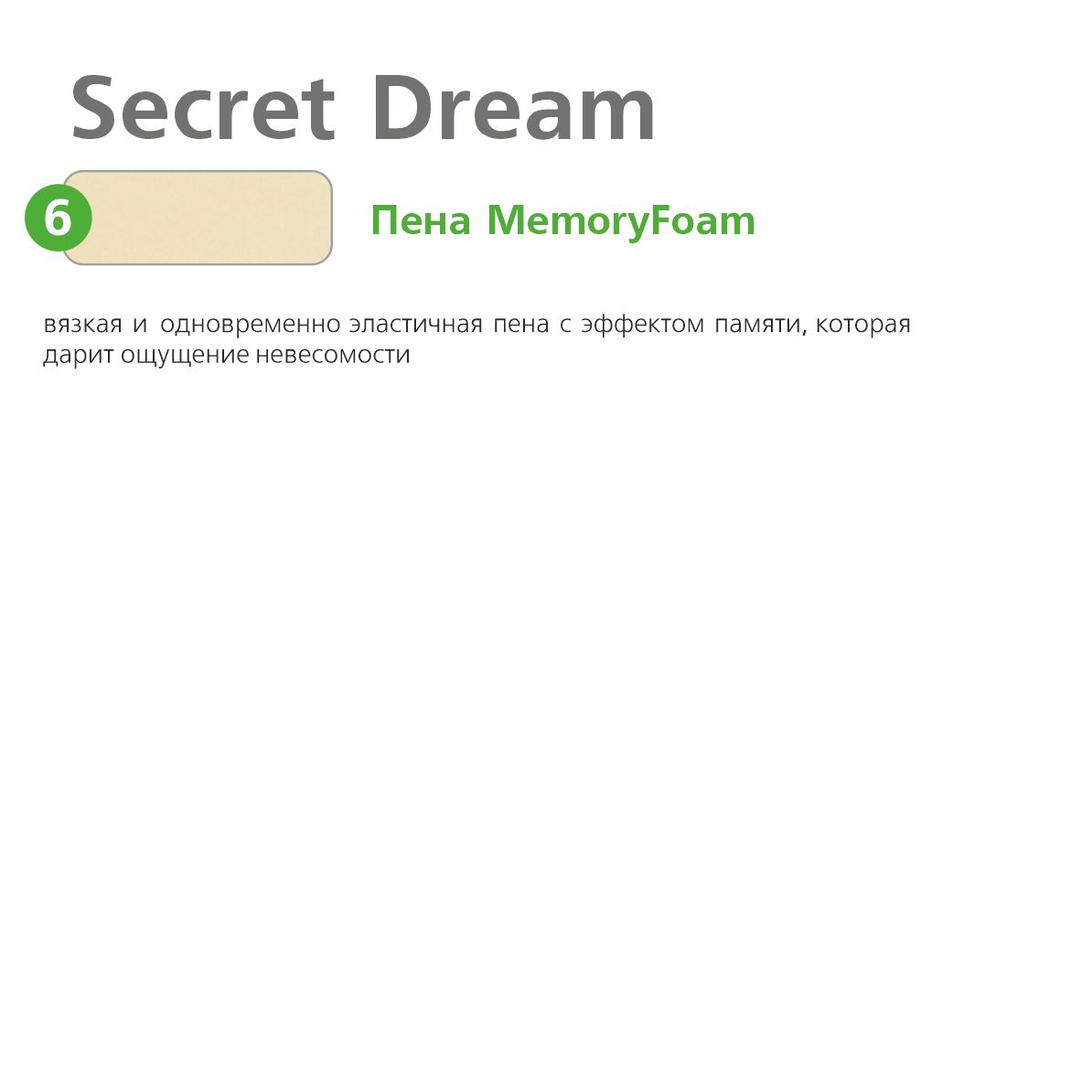 Secret Dream

6

Пена MemoryFoam

вязкая и одновременно эластичная пена с эффектом памяти, которая дарит ощущение невесомости